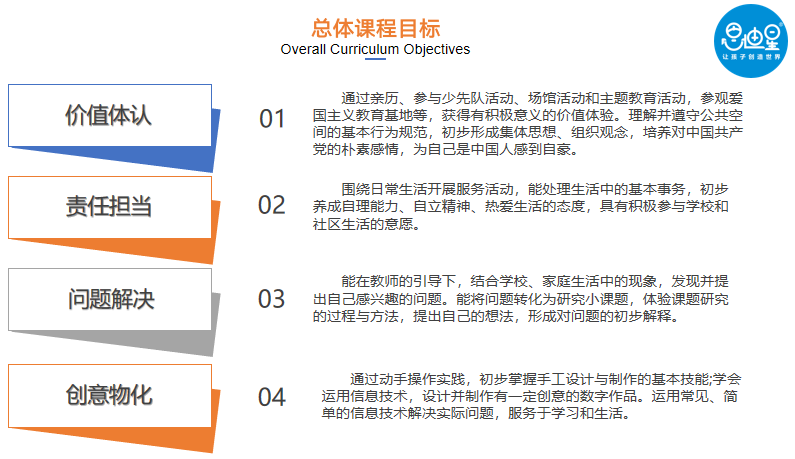 总体课程目标
Overall Curriculum Objectives

思迪星
让孩子创造世界

价值体认

01

通过亲历、参与少先队活动、场馆活动和主题教育活动，参观爱国主义教育基地等，获得有积极意义的价值体验。理解并遵守公共空间的基本行为规范，初步形成集体思想、组织观念，培养对中国共产党的朴素感情，为自己是中国人感到自豪。

责任担当

02

围绕日常生活开展服务活动，能处理生活中的基本事务，初步养成自理能力、自立精神、热爱生活的态度，具有积极参与学校和社区生活的意愿。

问题解决

03

能在教师的引导下，结合学校、家庭生活中的现象，发现并提出自己感兴趣的问题。能将问题转化为研究小课题，体验课题研究的过程与方法，提出自己的想法，形成对问题的初步解释。

创意物化

04

通过动手操作实践，初步掌握手工设计与制作的基本技能;学会运用信息技术，设计并制作有一定创意的数字作品。运用常见、简单的信息技术解决实际问题，服务于学习和生活。